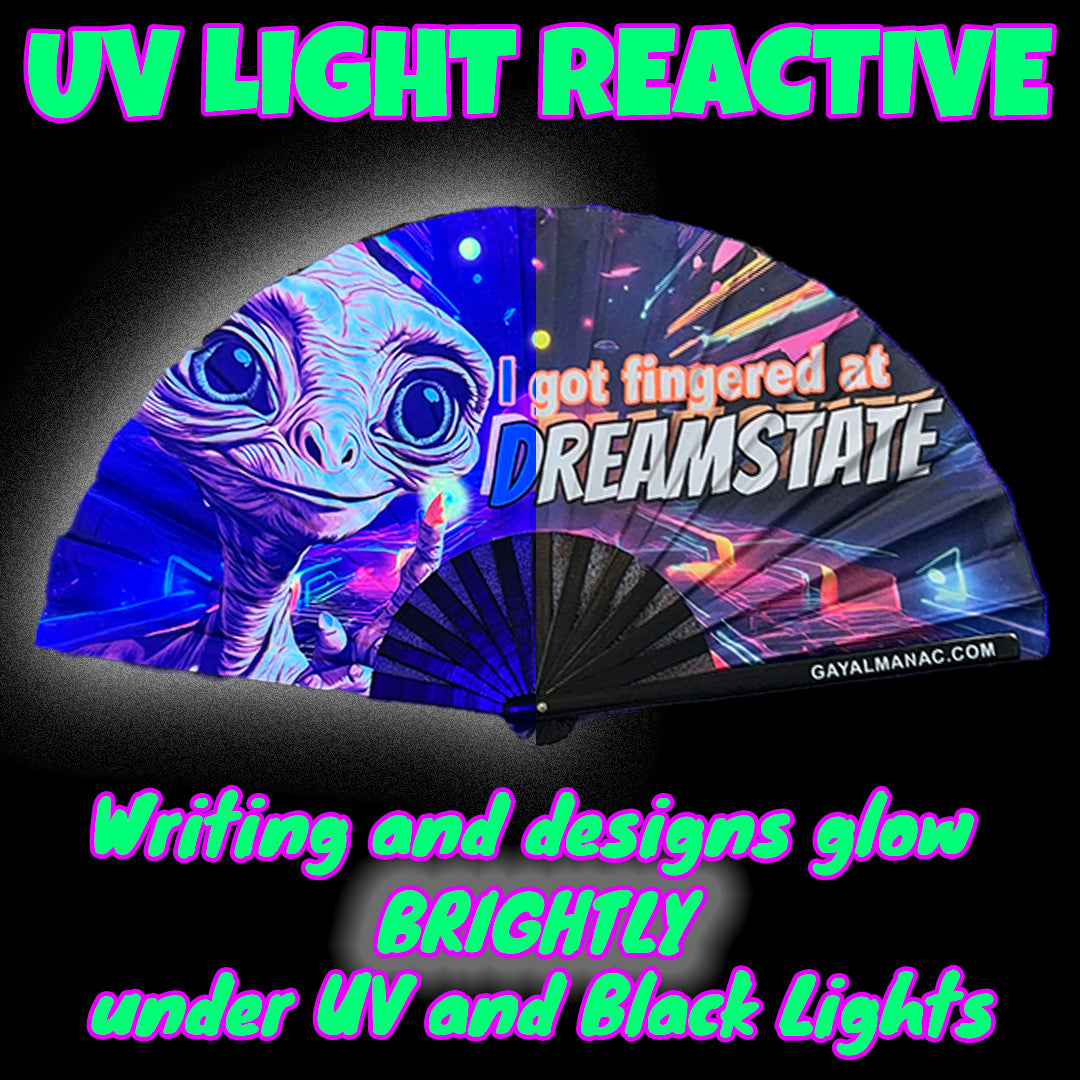 UV LIGHT REACTIVE

I got fingered at DREAMSTATE

GAYALMANAC.COM

Writing and designs glow BRIGHTLY under UV and Black Lights