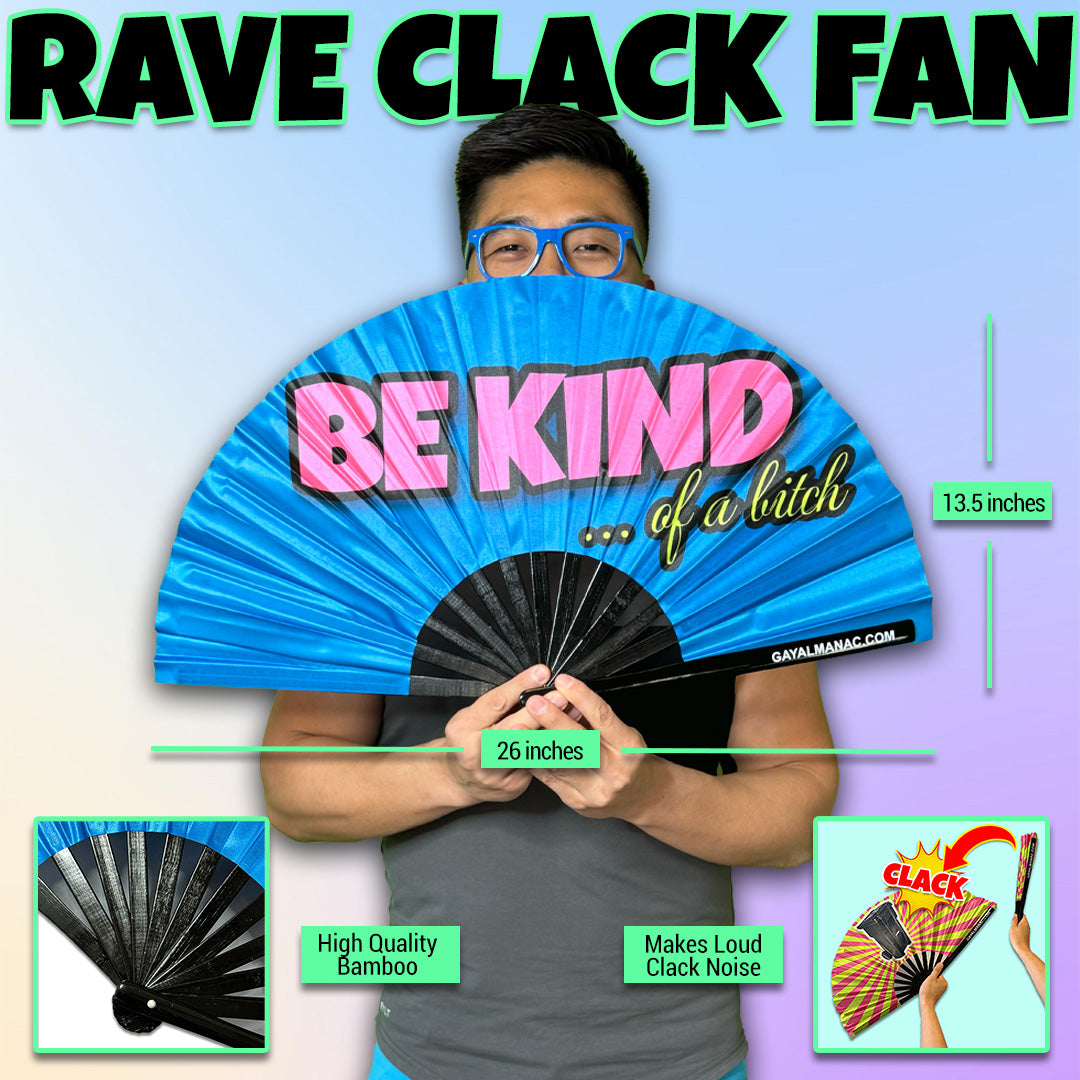 RAVE CLACK FAN

BE KIND
... of a bitch

GAYALMANAC.COM

13.5 inches

26 inches

High Quality Bamboo

Makes Loud Clack Noise

CLACK