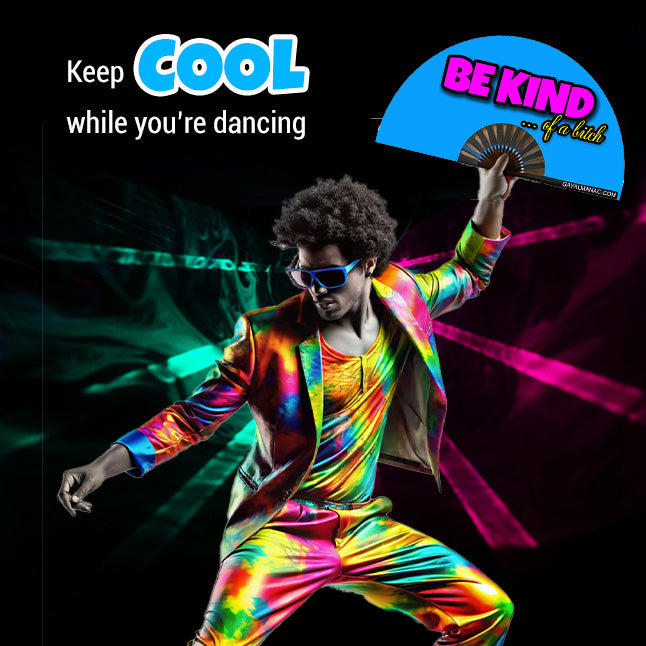 Keep COOL
while you're dancing

BE KIND
... of a bitch

GAYALMANAC.COM