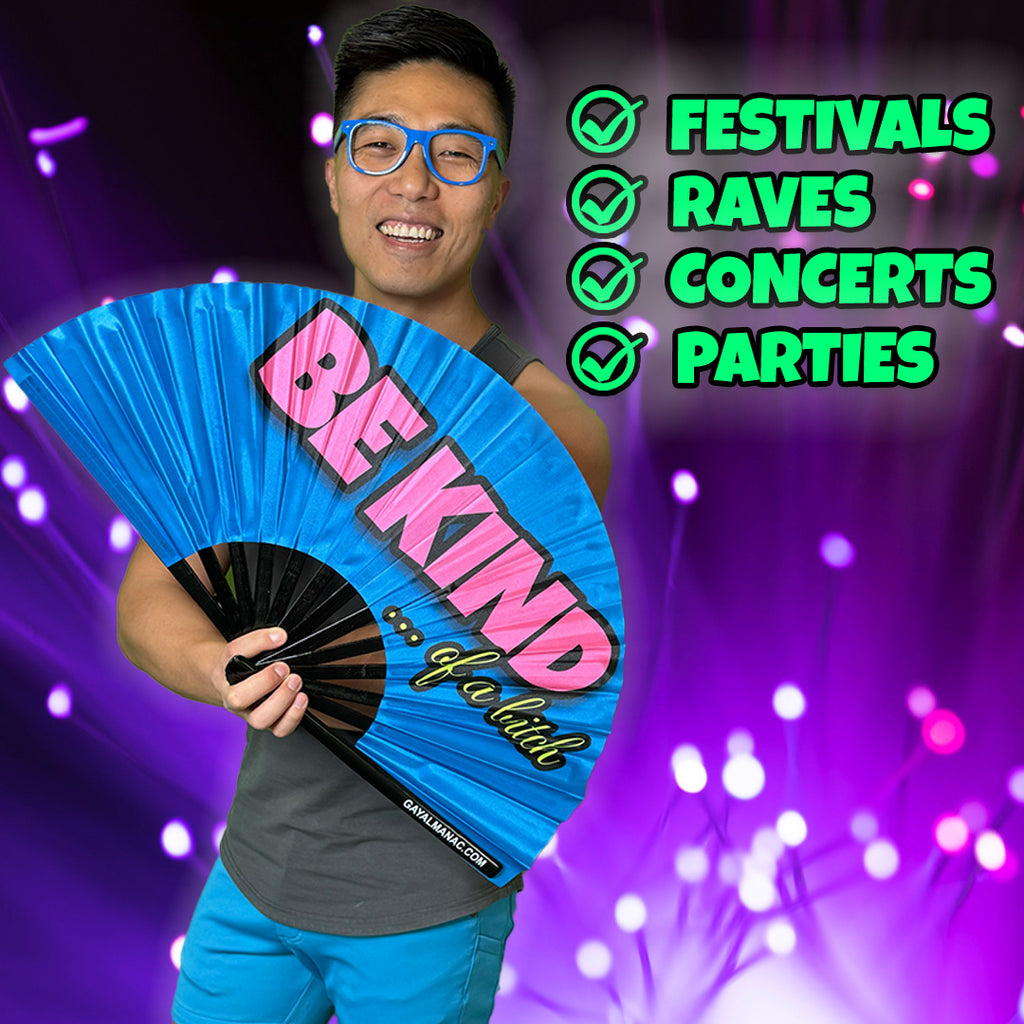 FESTIVALS
RAVES
CONCERTS
PARTIES

BE KIND
... of a bitch

GAYALMANAC.COM