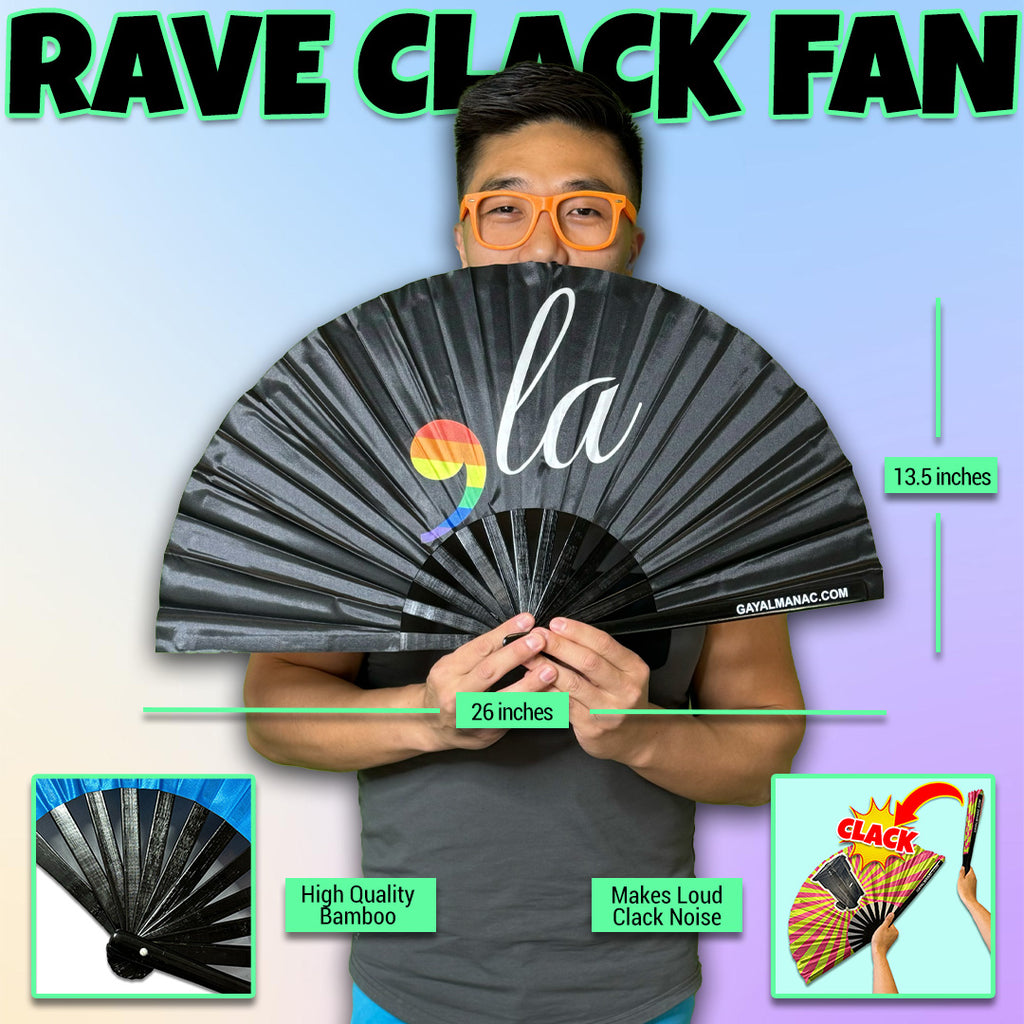 RAVE CLACK FAN

,la

GAYALMANAC.COM

13.5 inches

26 inches

High Quality Bamboo

Makes Loud Clack Noise

CLACK