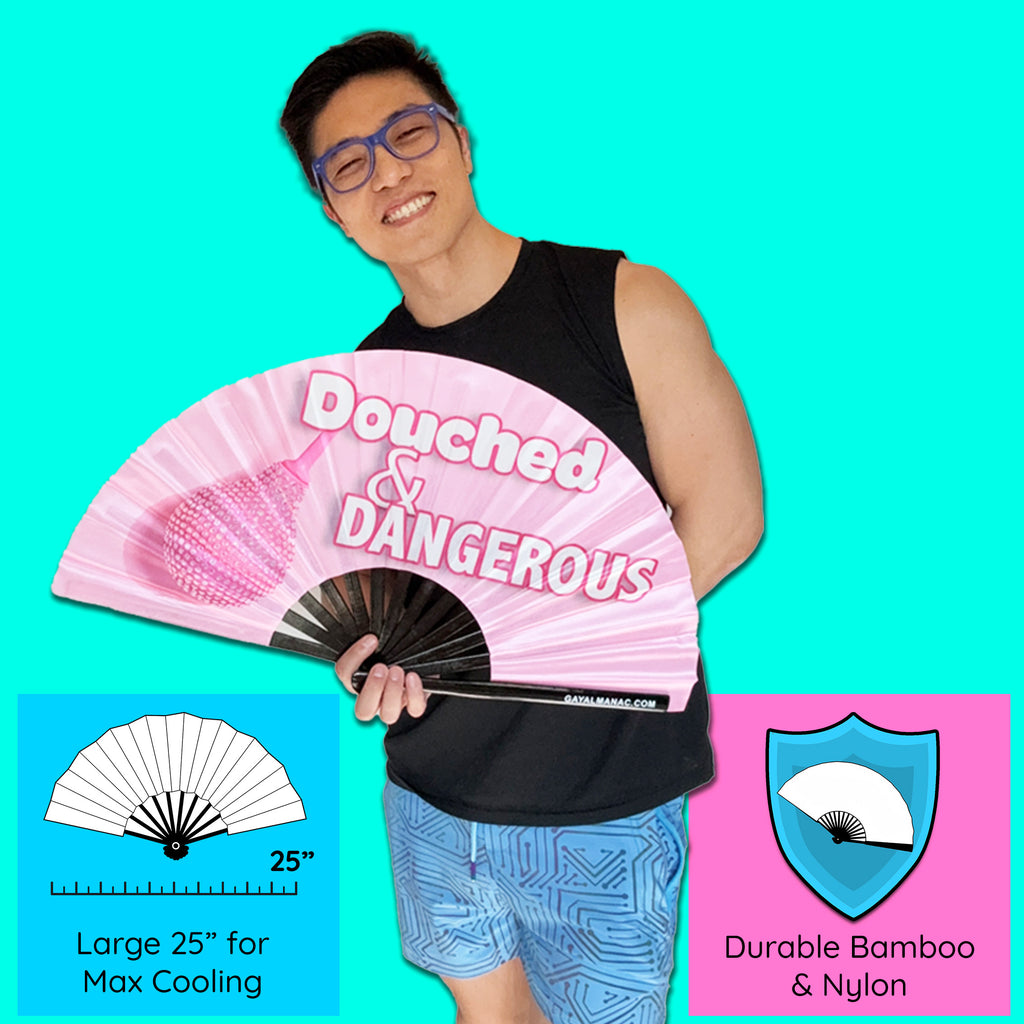 Douched & DANGEROUS

GAYALMANAC.COM

25"

Large 25" for Max Cooling

Durable Bamboo & Nylon