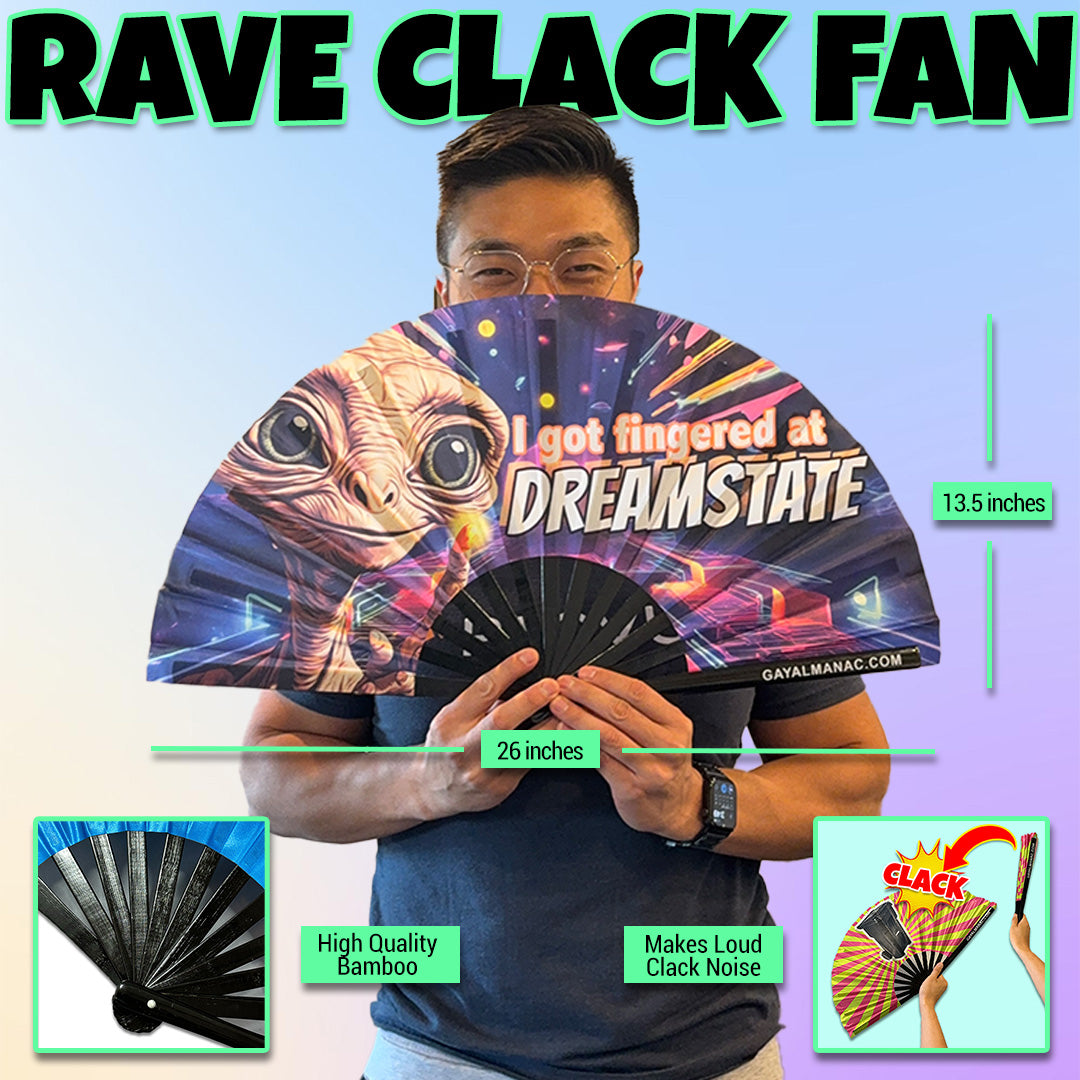 RAVE CLACK FAN

I got fingered at
DREAMSTATE

GAYALMANAC.COM

13.5 inches

26 inches

High Quality Bamboo

Makes Loud Clack Noise

CLACK