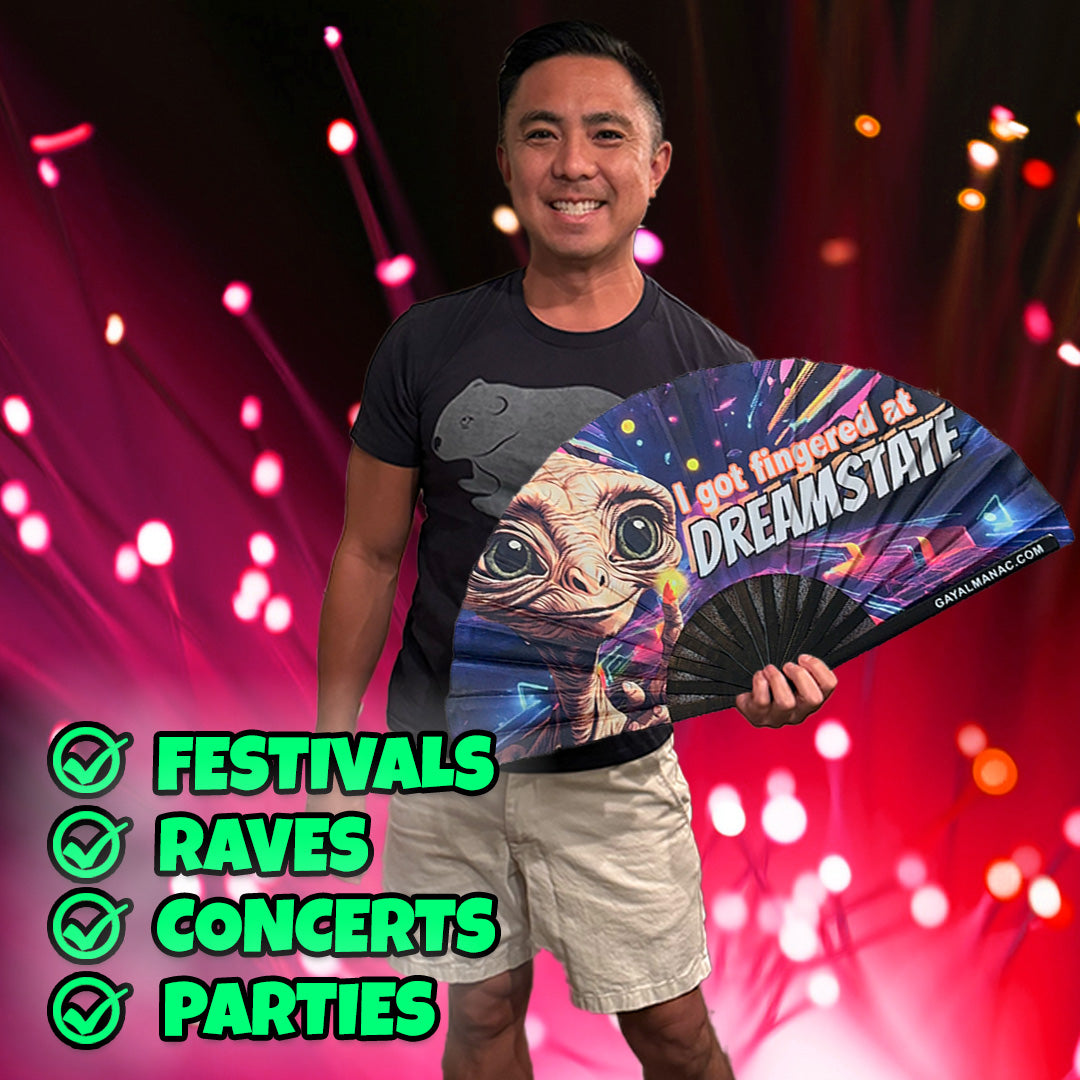 I got fingered at DREAMSTATE

GAYALMANAC.COM

FESTIVALS
RAVES
CONCERTS
PARTIES