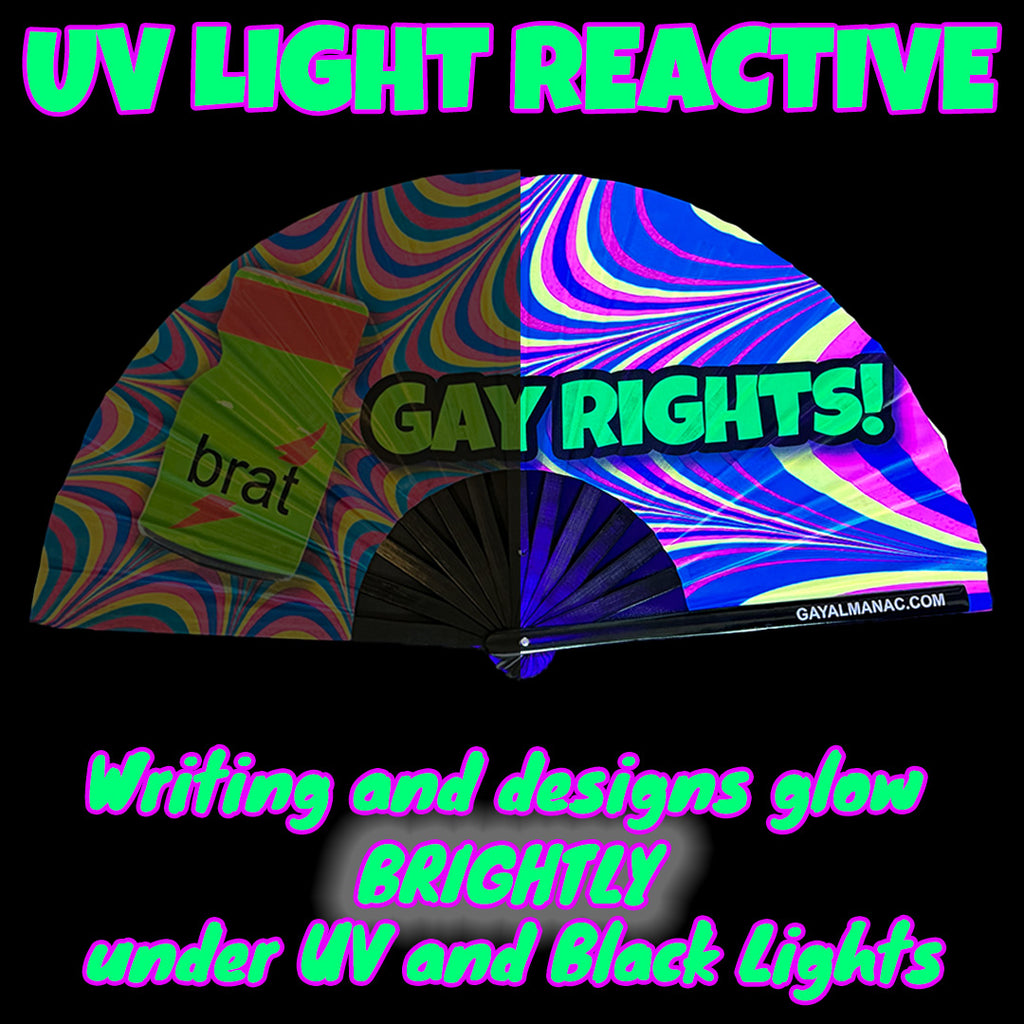 UV LIGHT REACTIVE

brat

GAY RIGHTS!

GAYALMANAC.COM

Writing and designs glow BRIGHTLY under UV and Black Lights