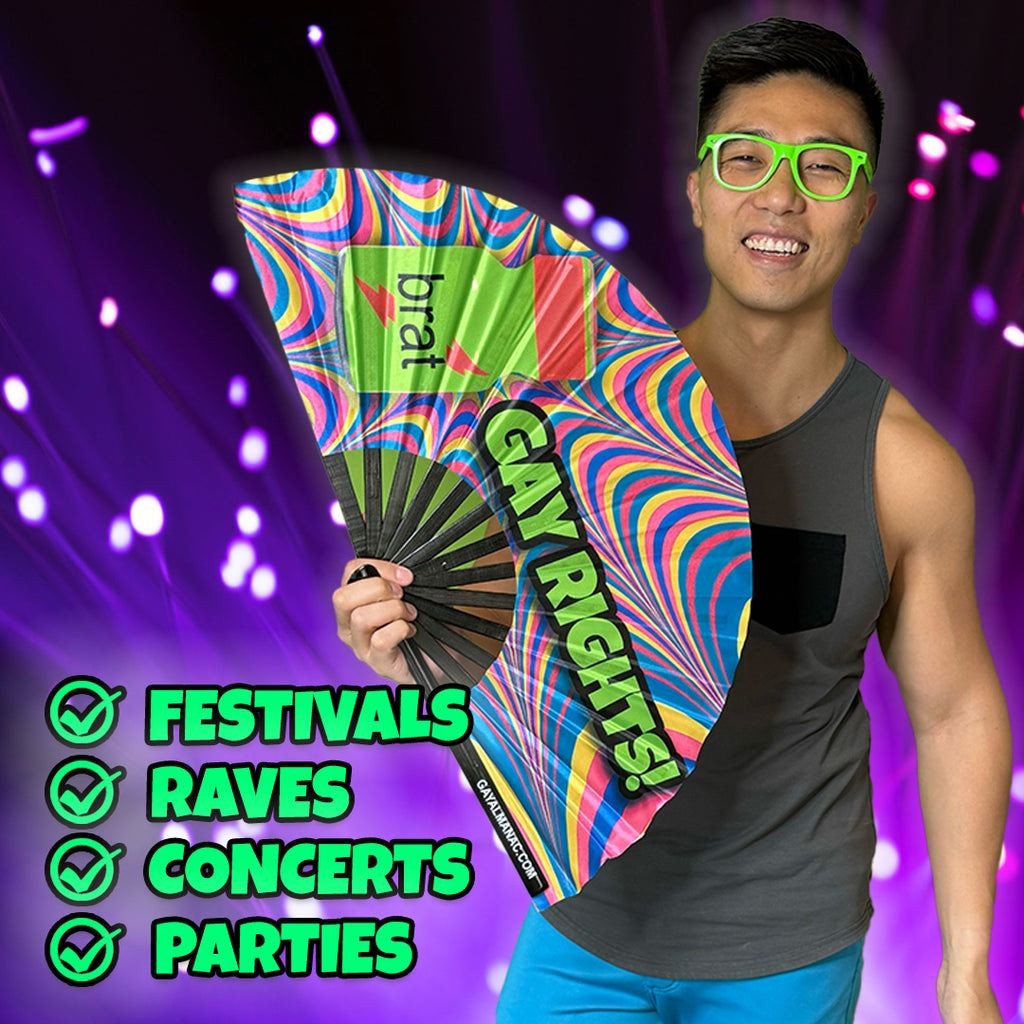 brat

GAY RIGHTS!

GAYALMANAC.COM

FESTIVALS
RAVES
CONCERTS
PARTIES