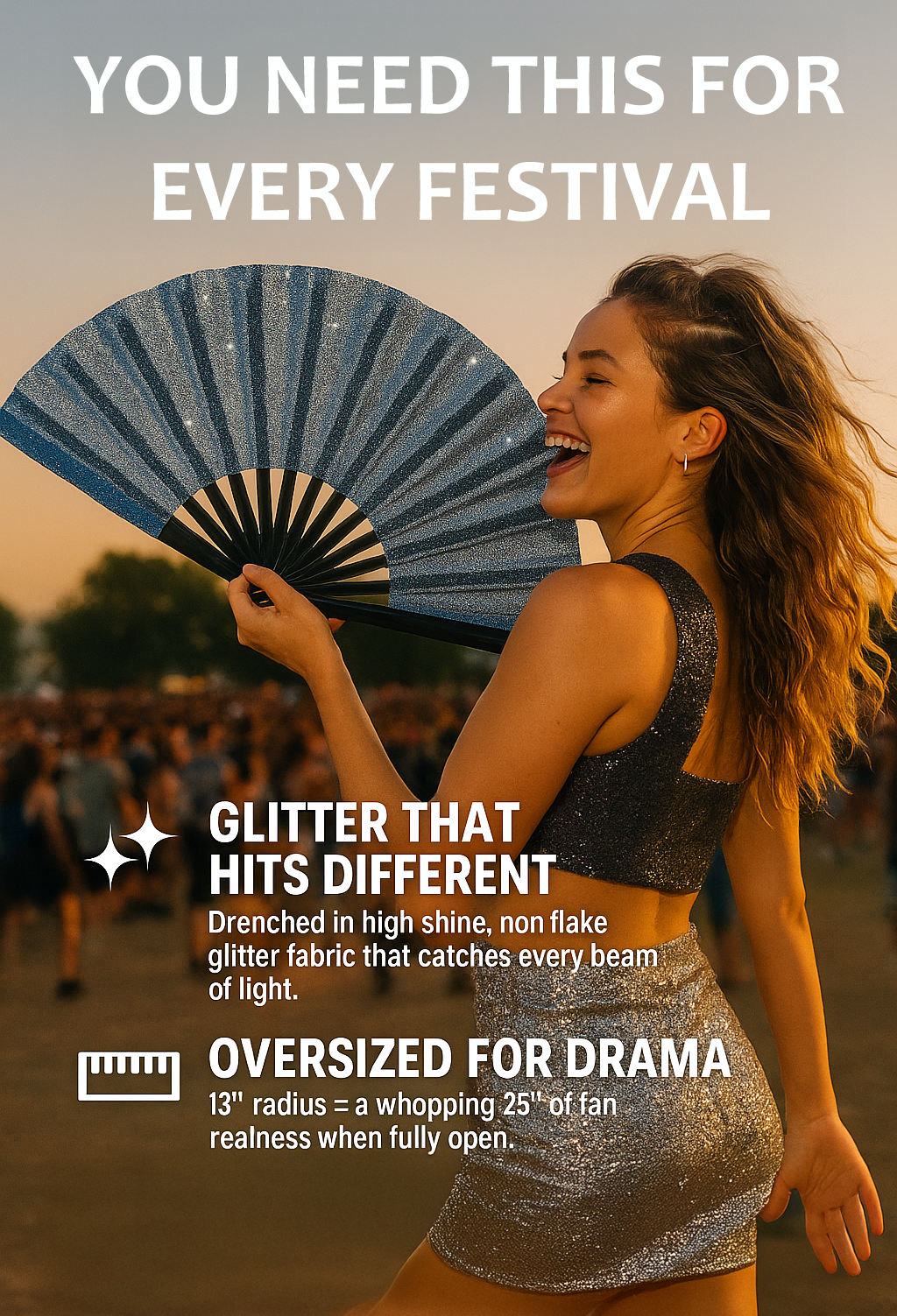 YOU NEED THIS FOR EVERY FESTIVAL

GLITTER THAT HITS DIFFERENT

Drenched in high shine, non flake glitter fabric that catches every beam of light.

OVERSIZED FOR DRAMA

13" radius = a whopping 25" of fan realness when fully open.