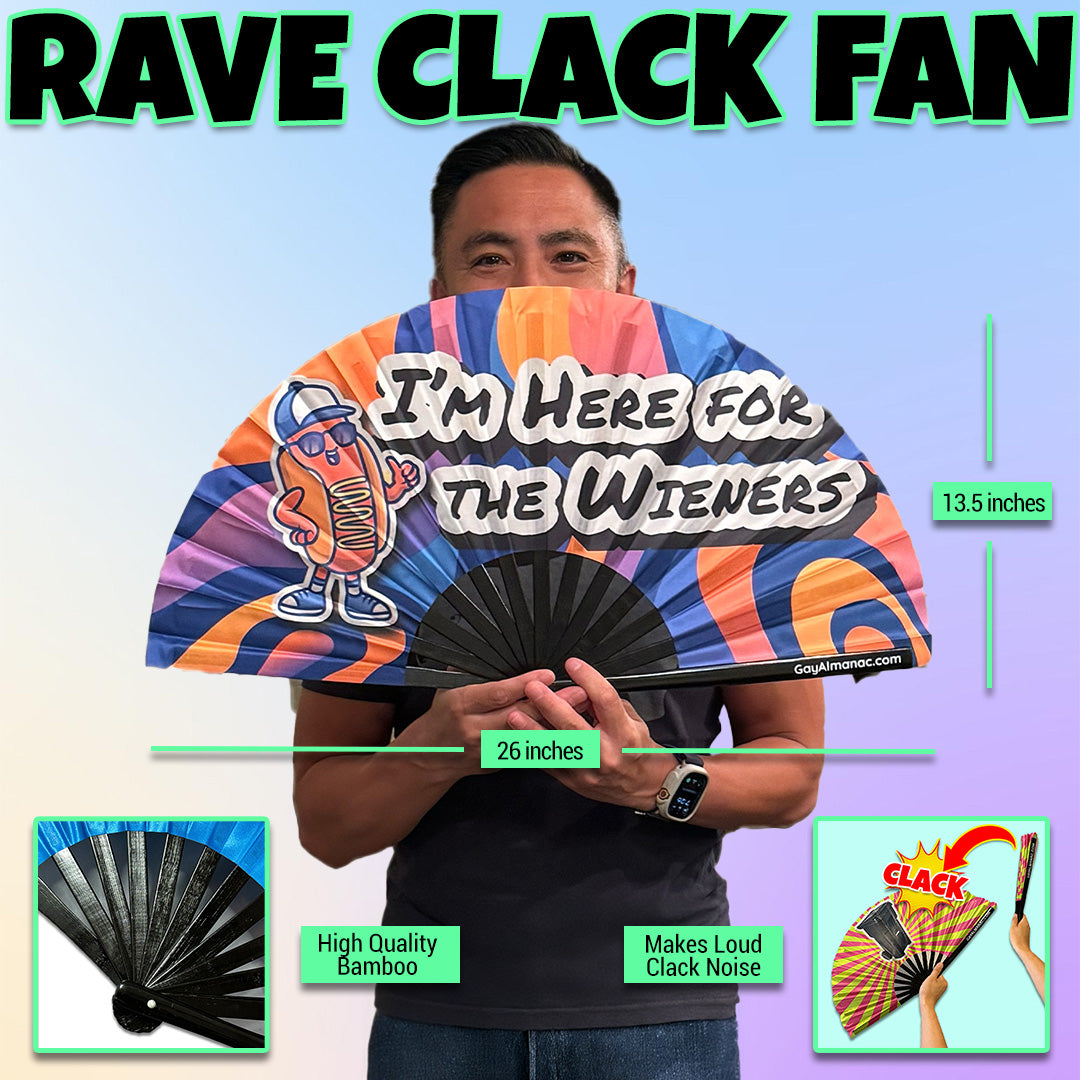 RAVE CLACK FAN

I'M HERE FOR THE WIENERS

GayAlmanac.com

13.5 inches

26 inches

High Quality Bamboo

Makes Loud Clack Noise

CLACK