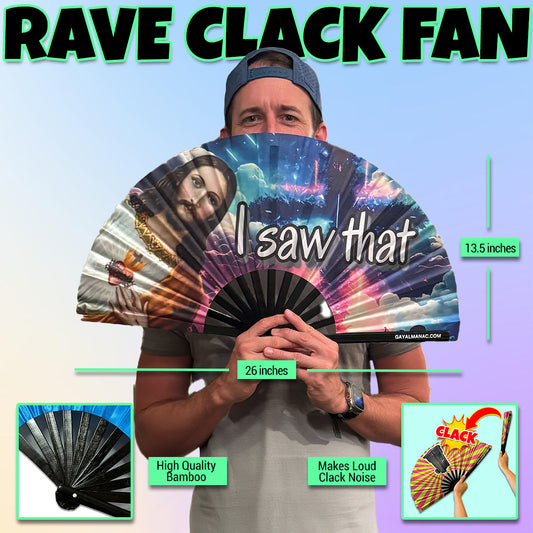 RAVE CLACK FAN

I saw that

GAYALMANAC.COM

13.5 inches

26 inches

High Quality Bamboo

Makes Loud Clack Noise

CLACK