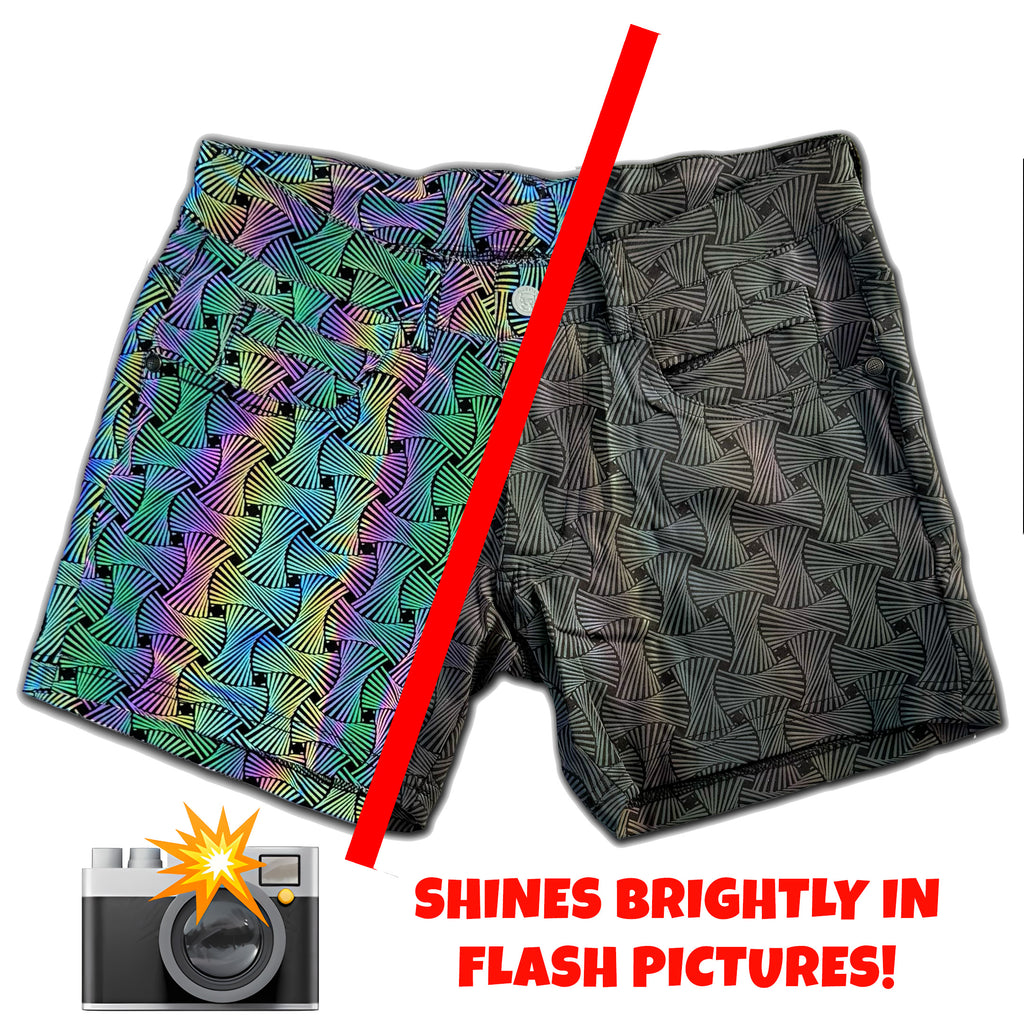 SHINES BRIGHTLY IN FLASH PICTURES!