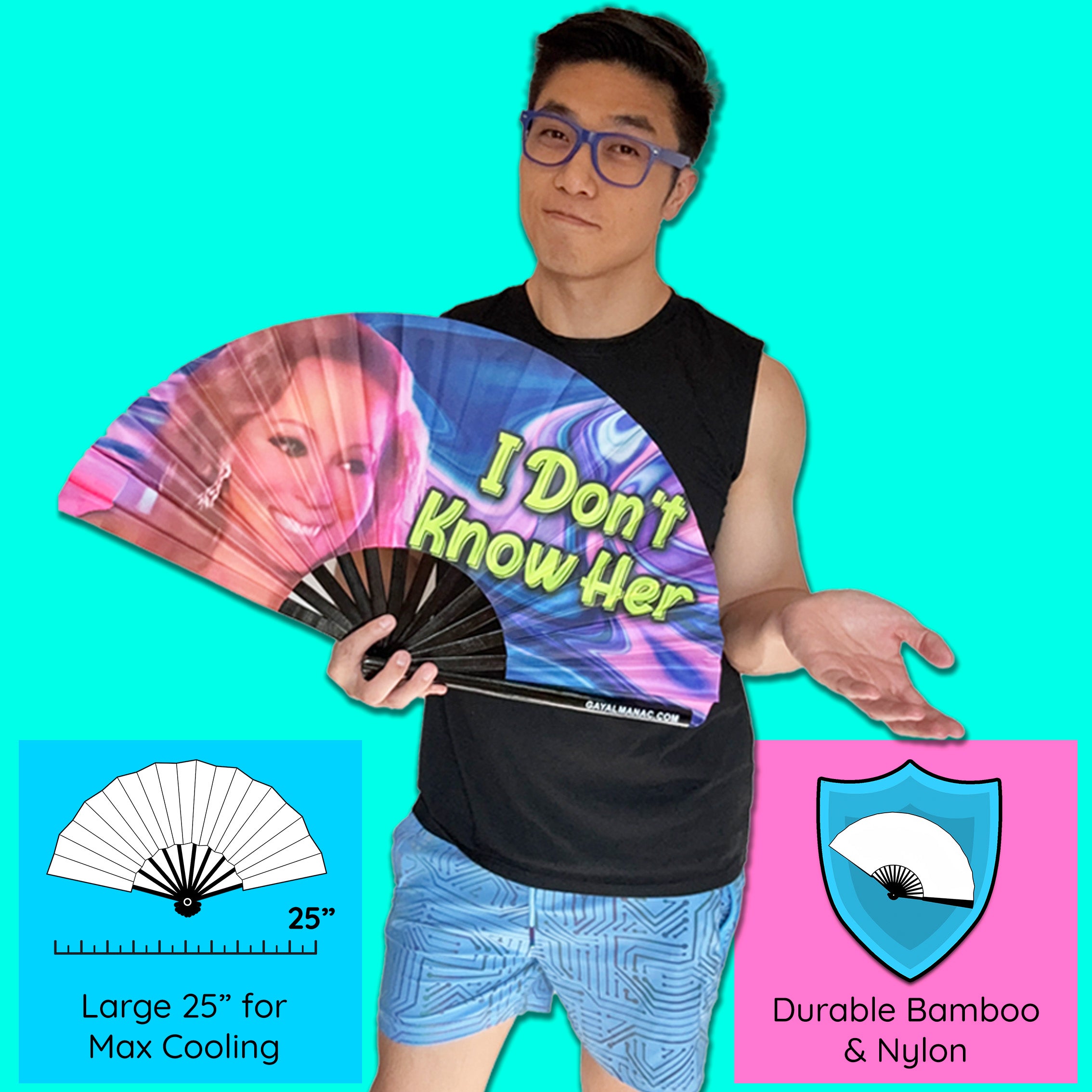 I Don't Know Her

GAYALMANAC.COM

25”

Large 25” for Max Cooling

Durable Bamboo & Nylon