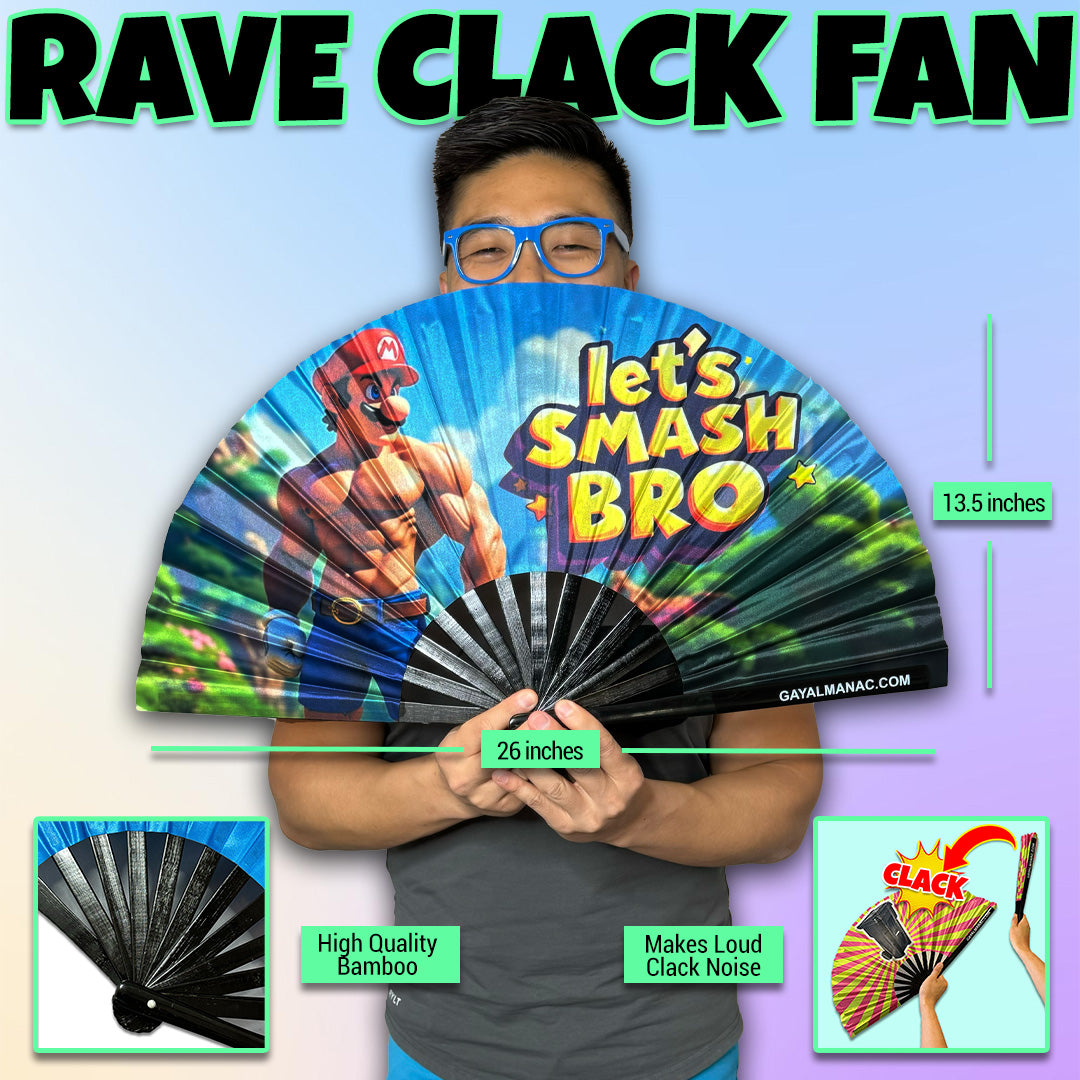 RAVE CLACK FAN

M

let's SMASH BRO

13.5 inches

GAYALMANAC.COM

26 inches

High Quality Bamboo

Makes Loud Clack Noise

CLACK