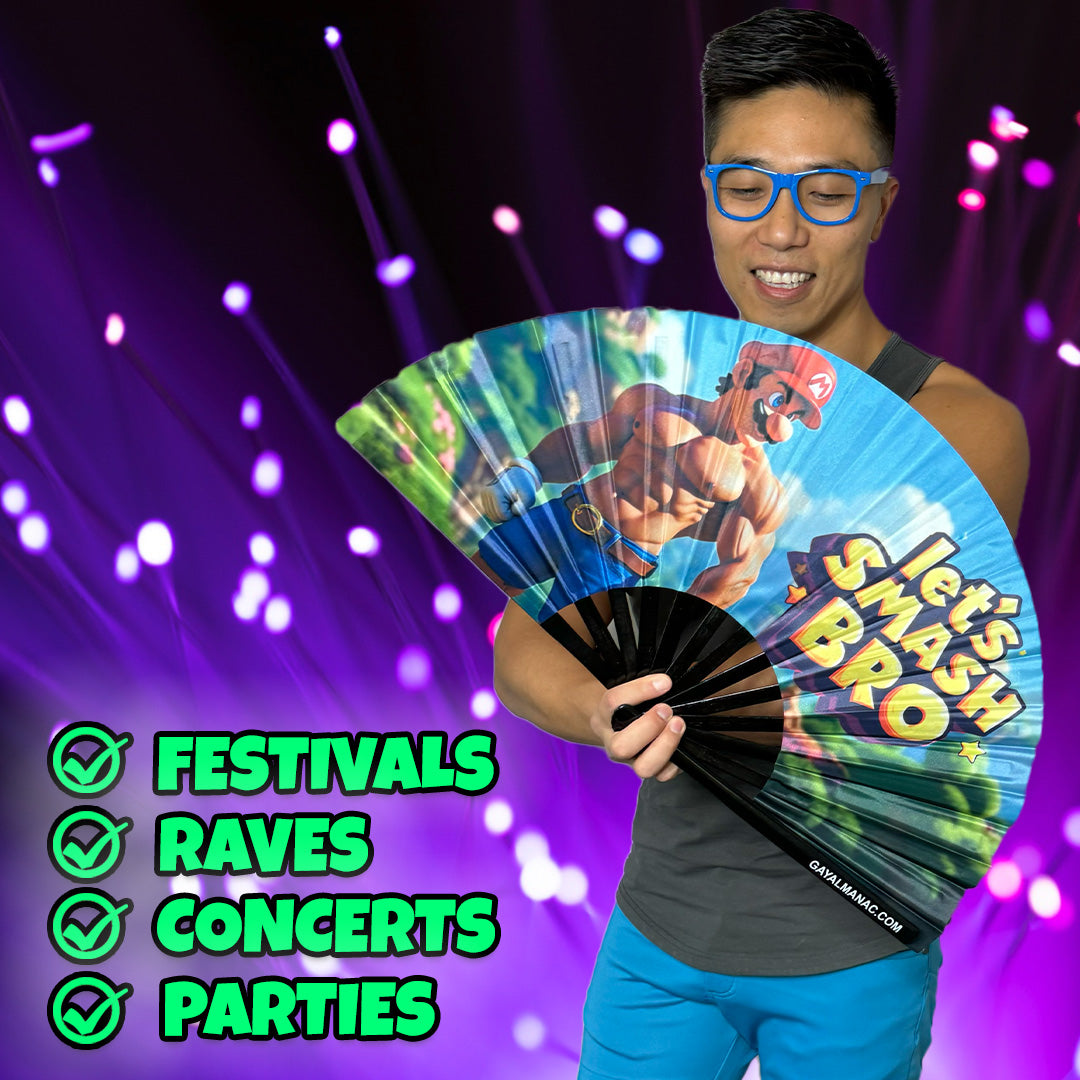 M

let's SMASH BRO

GAYALMANAC.COM

FESTIVALS
RAVES
CONCERTS
PARTIES