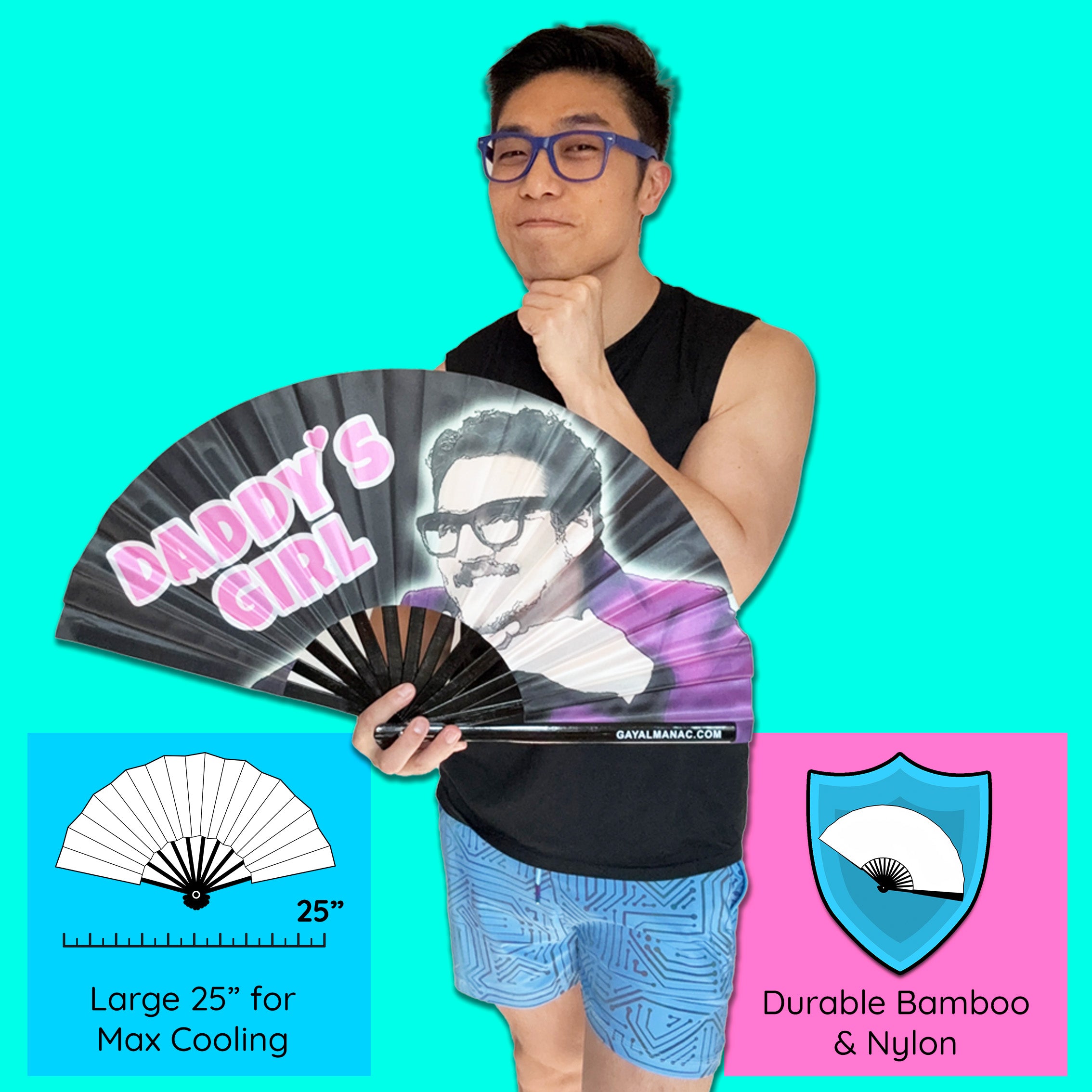 DADDY'S GIRL

GAYALMANAC.COM

25”

Large 25” for Max Cooling

Durable Bamboo & Nylon