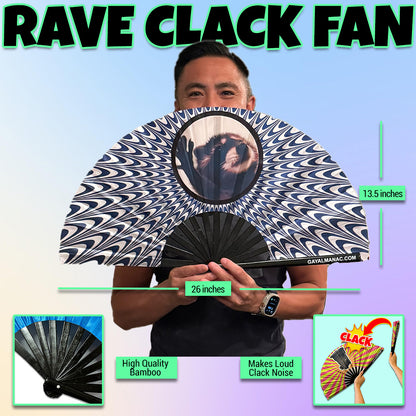 RAVE CLACK FAN

13.5 inches

GAYALMANAC.COM

26 inches

High Quality Bamboo

Makes Loud Clack Noise

CLACK