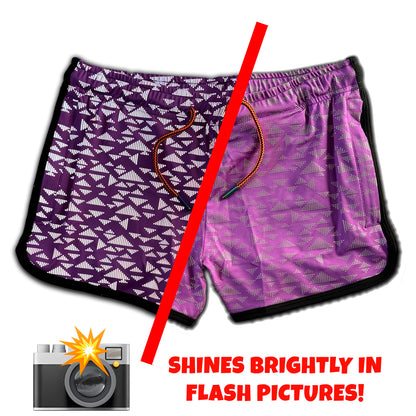 SHINES BRIGHTLY IN FLASH PICTURES!