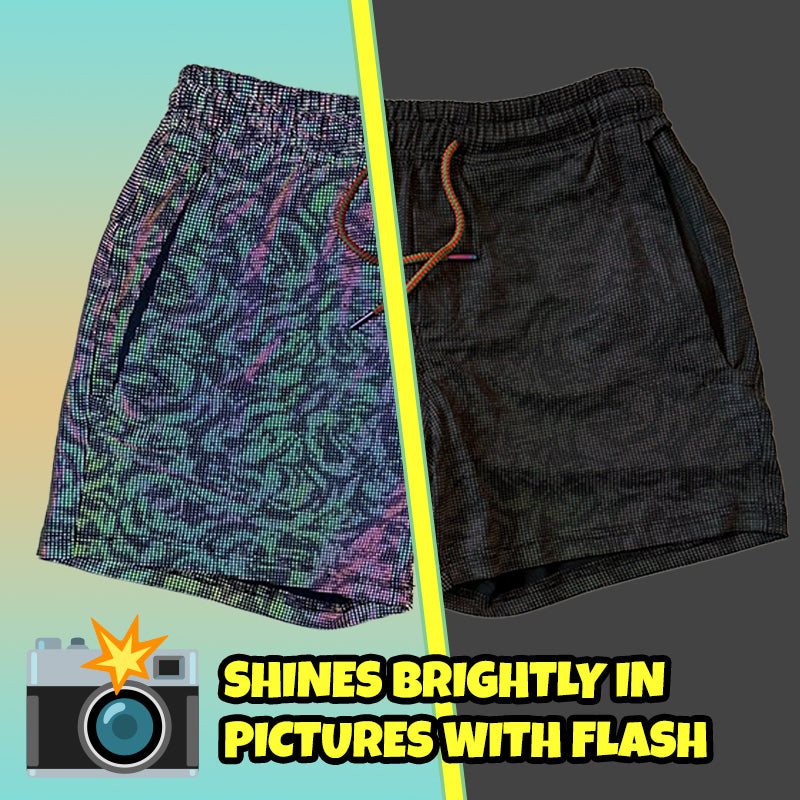 SHINES BRIGHTLY IN PICTURES WITH FLASH