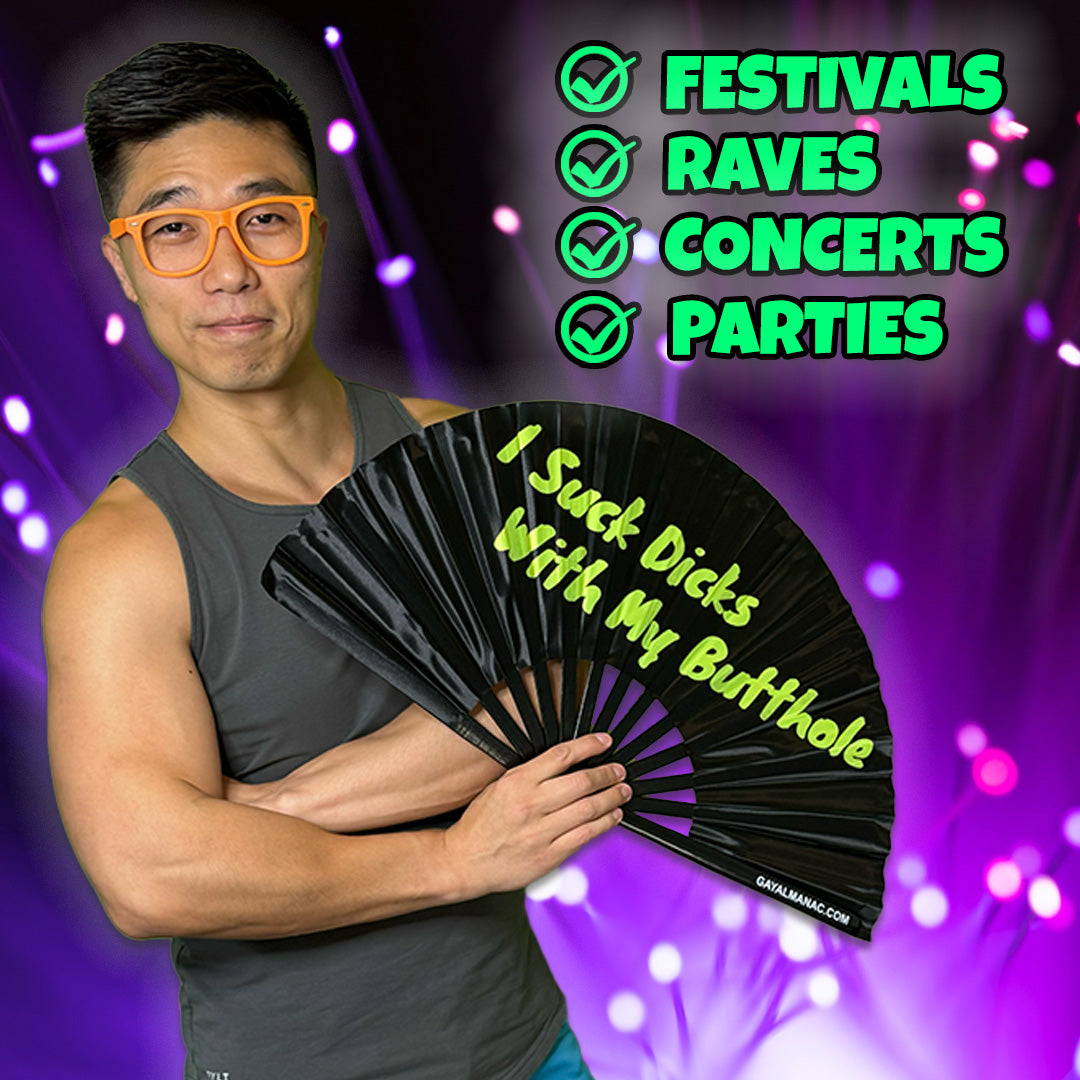 FESTIVALS
RAVES
CONCERTS
PARTIES

I Suck Dicks With My Butthole

GAYALMANAC.COM