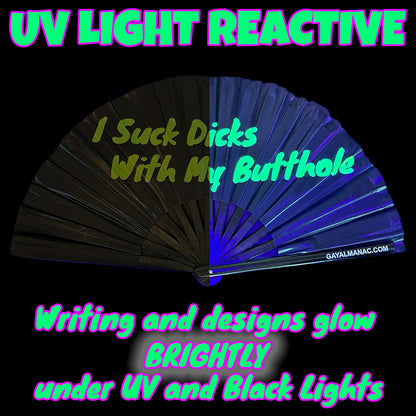 UV LIGHT REACTIVE

I Suck Dicks With My Butthole

GAYALMANAC.COM

Writing and designs glow BRIGHTLY under UV and Black Lights