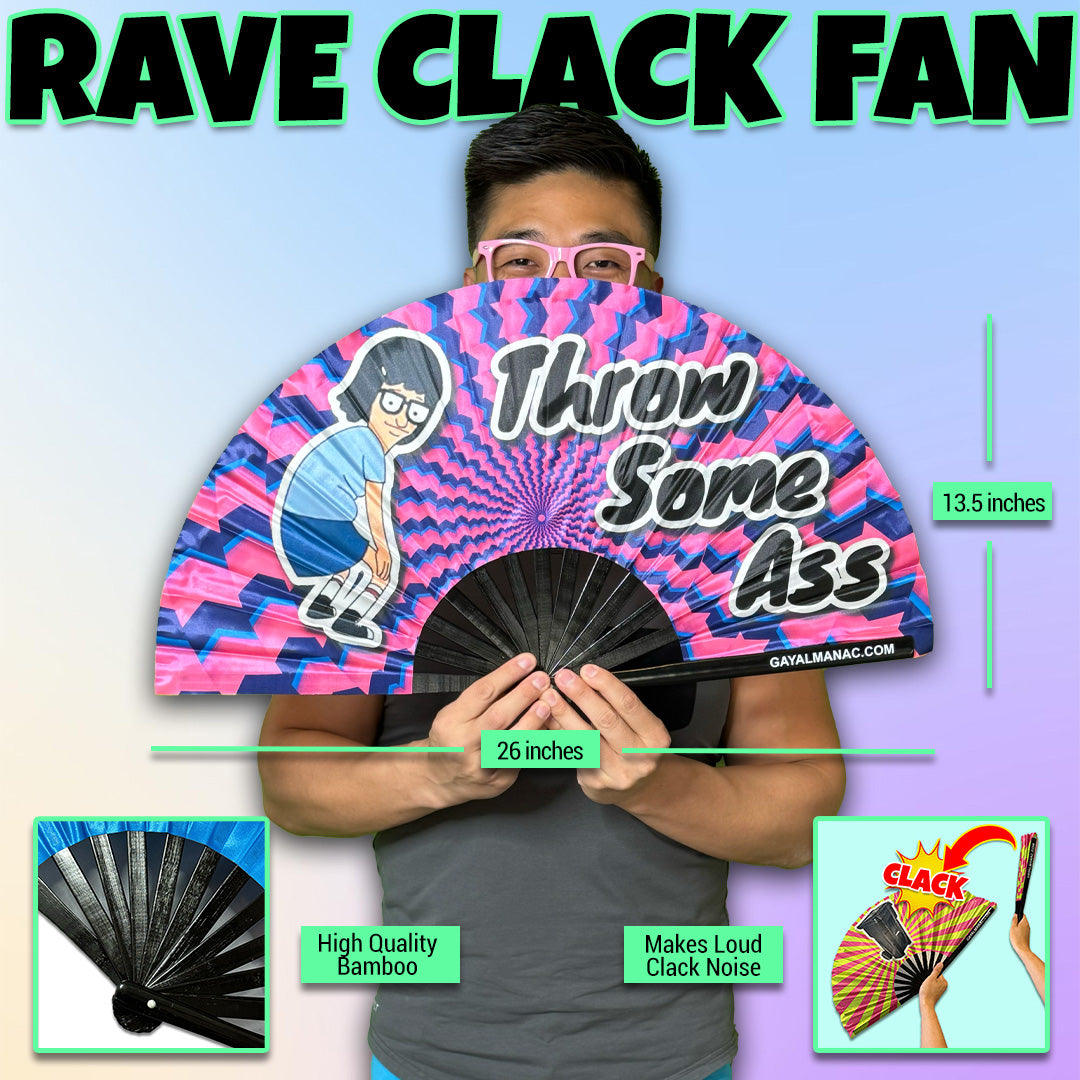 RAVE CLACK FAN

Throw Some Ass

GAYALMANAC.COM

13.5 inches

26 inches

High Quality Bamboo

Makes Loud Clack Noise

CLACK