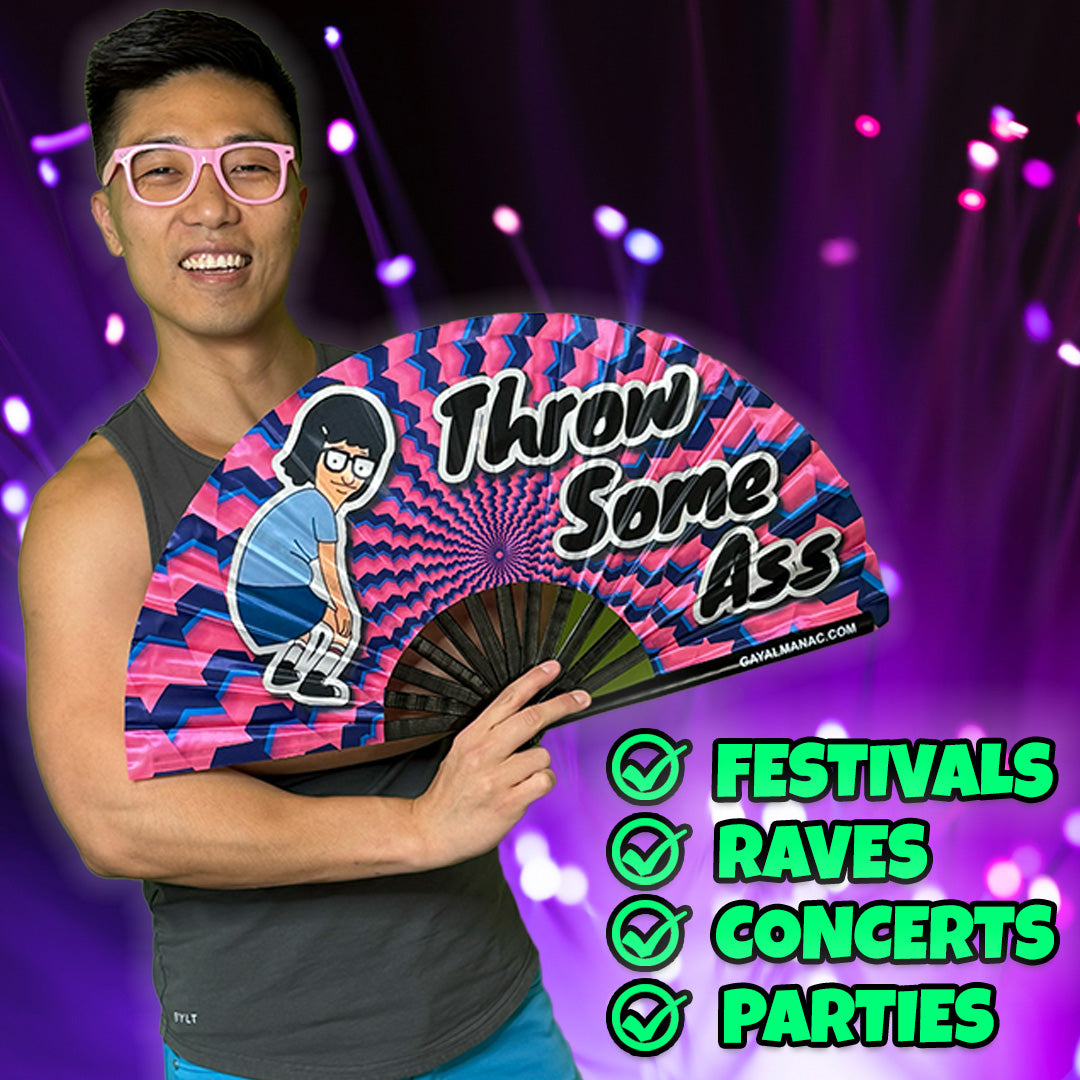 Throw Some Ass

GAYALMANAC.COM

FESTIVALS
RAVES
CONCERTS
PARTIES

BYLT