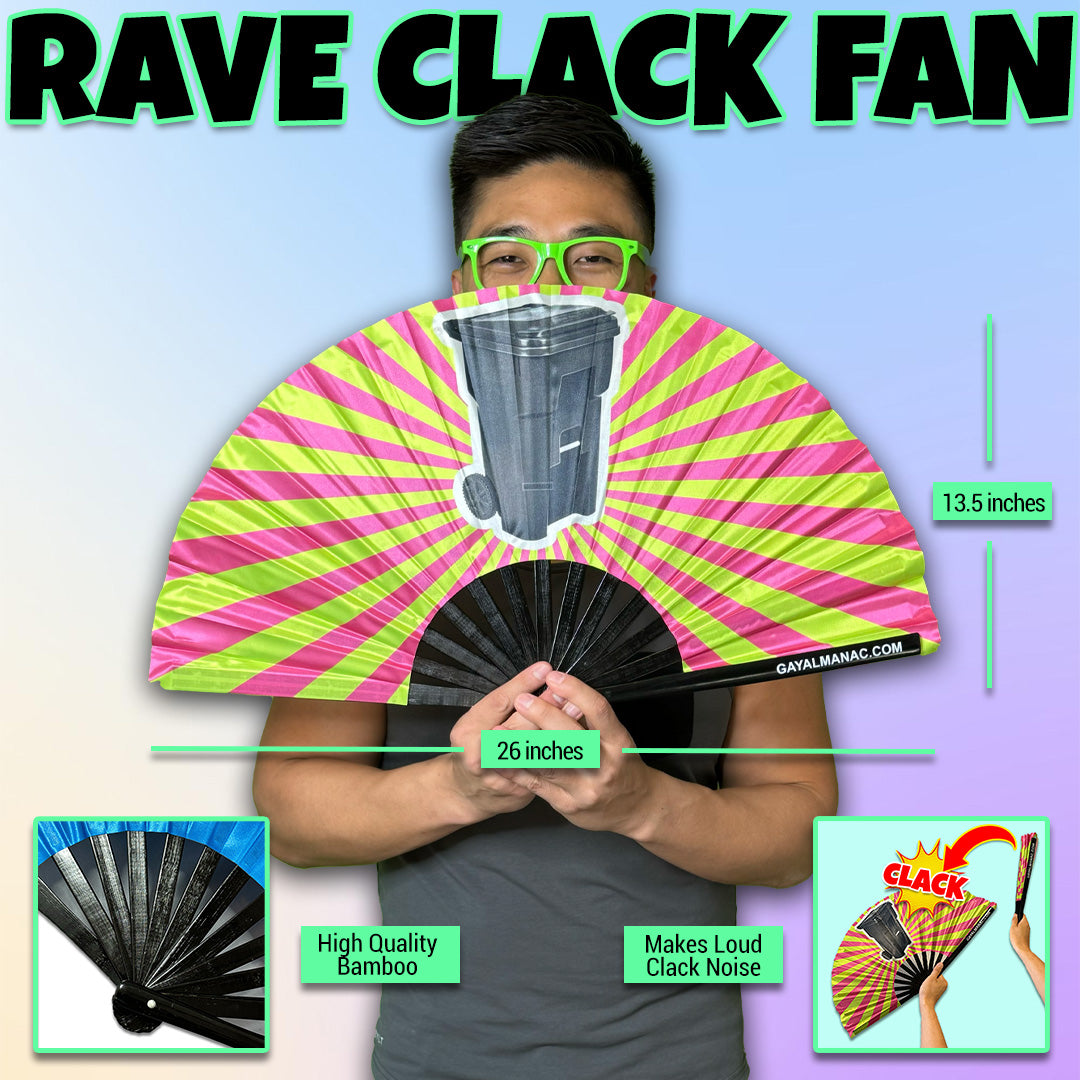 RAVE CLACK FAN

13.5 inches

GAYALMANAC.COM

26 inches

High Quality Bamboo

Makes Loud Clack Noise

CLACK