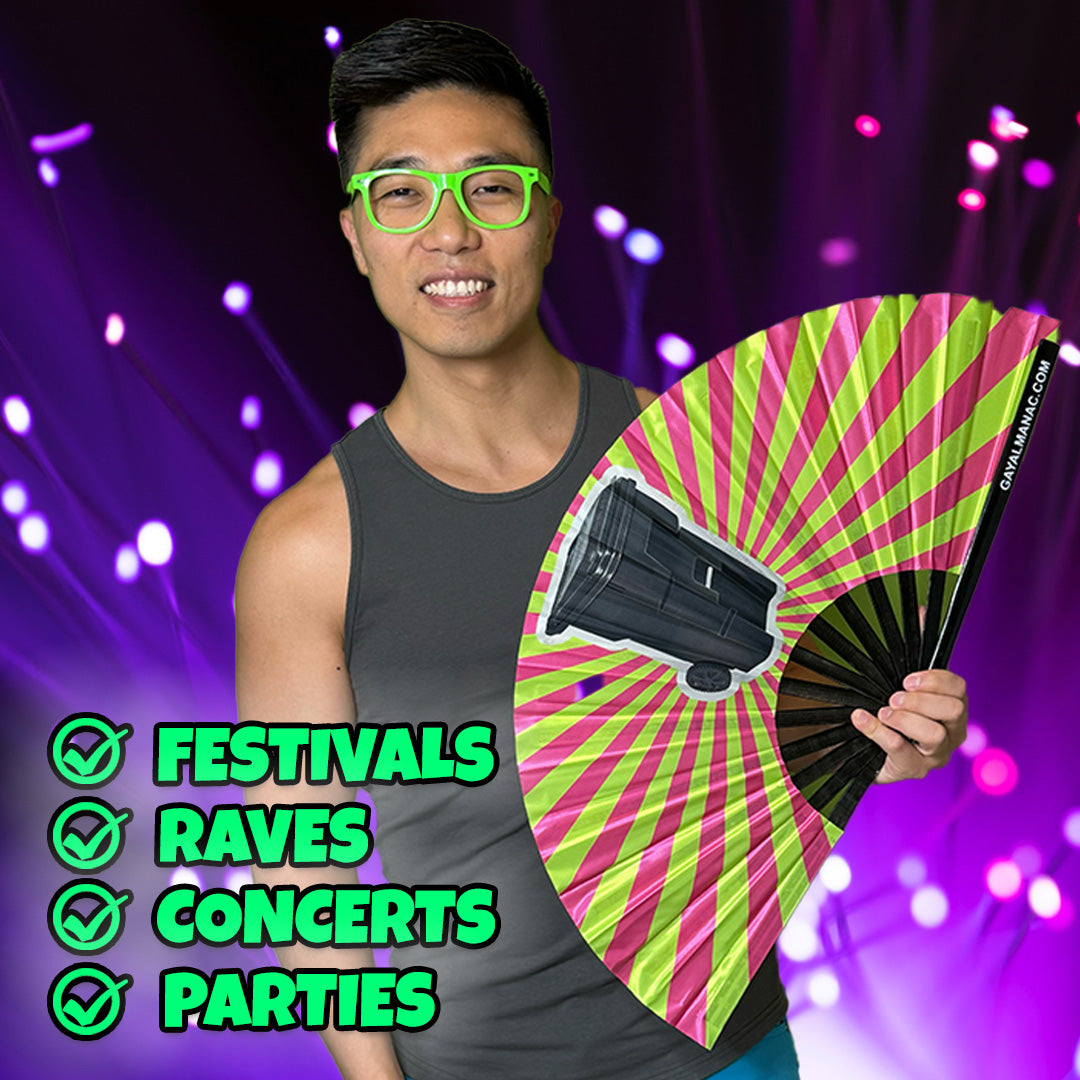 GAYALMANAC.COM

FESTIVALS
RAVES
CONCERTS
PARTIES