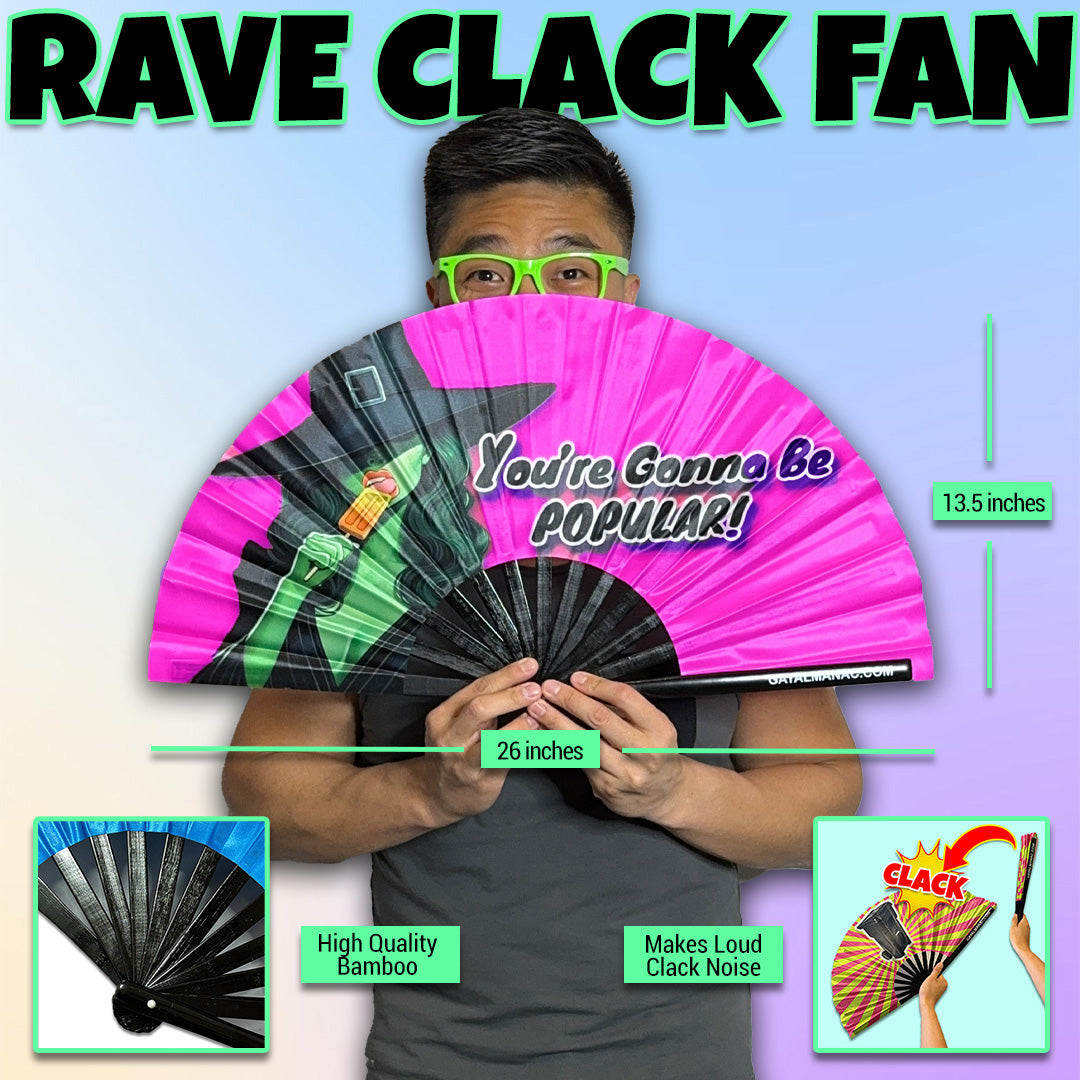 RAVE CLACK FAN

You're Gonna Be POPULAR!

GAYALMANAC.COM

13.5 inches

26 inches

High Quality Bamboo

Makes Loud Clack Noise

CLACK