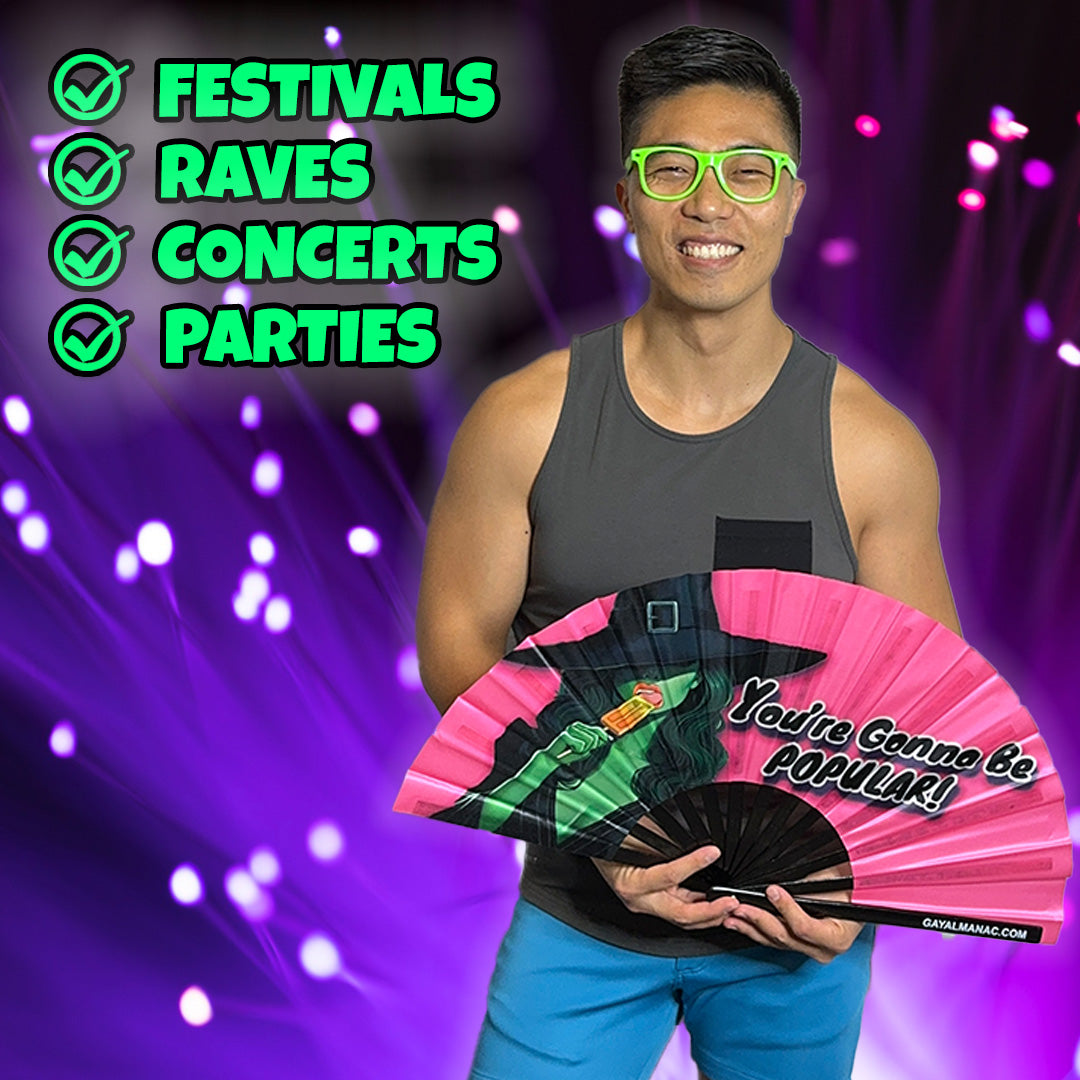 FESTIVALS
RAVES
CONCERTS
PARTIES

You're Gonna Be POPULAR!

GAYALMANAC.COM